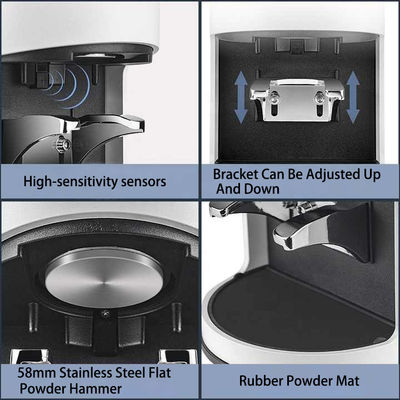 High-sensitivity sensors

Bracket Can Be Adjusted Up And Down

58mm Stainless Steel Flat Powder Hammer

Rubber Powder Mat